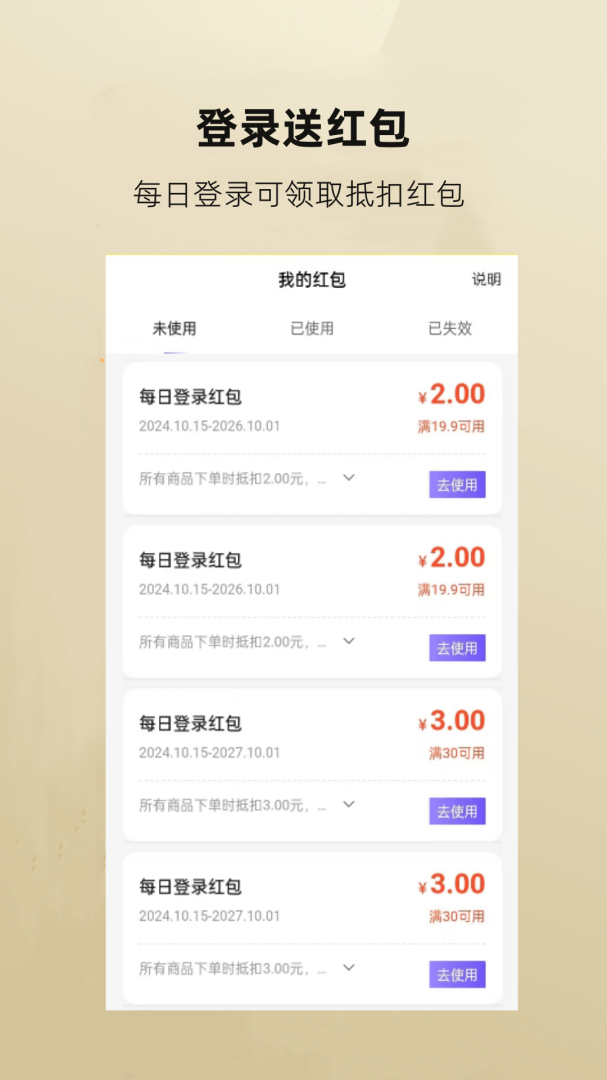 登录送红包

每日登录可领取抵扣红包

我的红包

说明

未使用 已使用 已失效

每日登录红包
2024.10.15-2026.10.01
¥2.00
满19.9可用
所有商品下单时抵扣2.00元，...
去使用

每日登录红包
2024.10.15-2026.10.01
¥2.00
满19.9可用
所有商品下单时抵扣2.00元，...
去使用

每日登录红包
2024.10.15-2027.10.01
¥3.00
满30可用
所有商品下单时抵扣3.00元，...
去使用

每日登录红包
2024.10.15-2027.10.01
¥3.00
满30可用
所有商品下单时抵扣3.00元，...
去使用