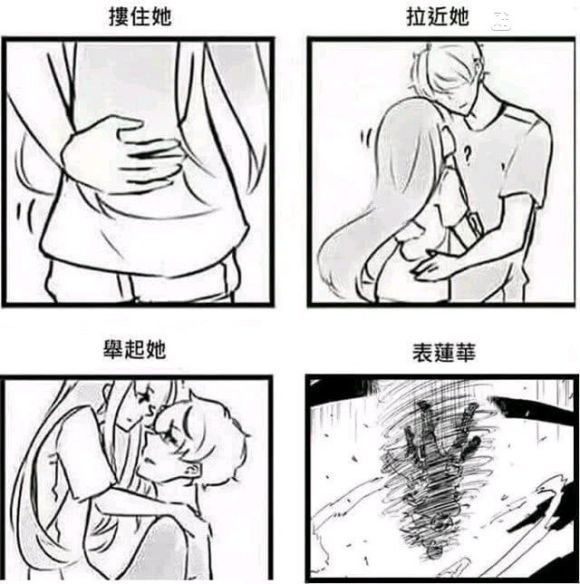 摟住她

拉近她

?

舉起她

表蓮華